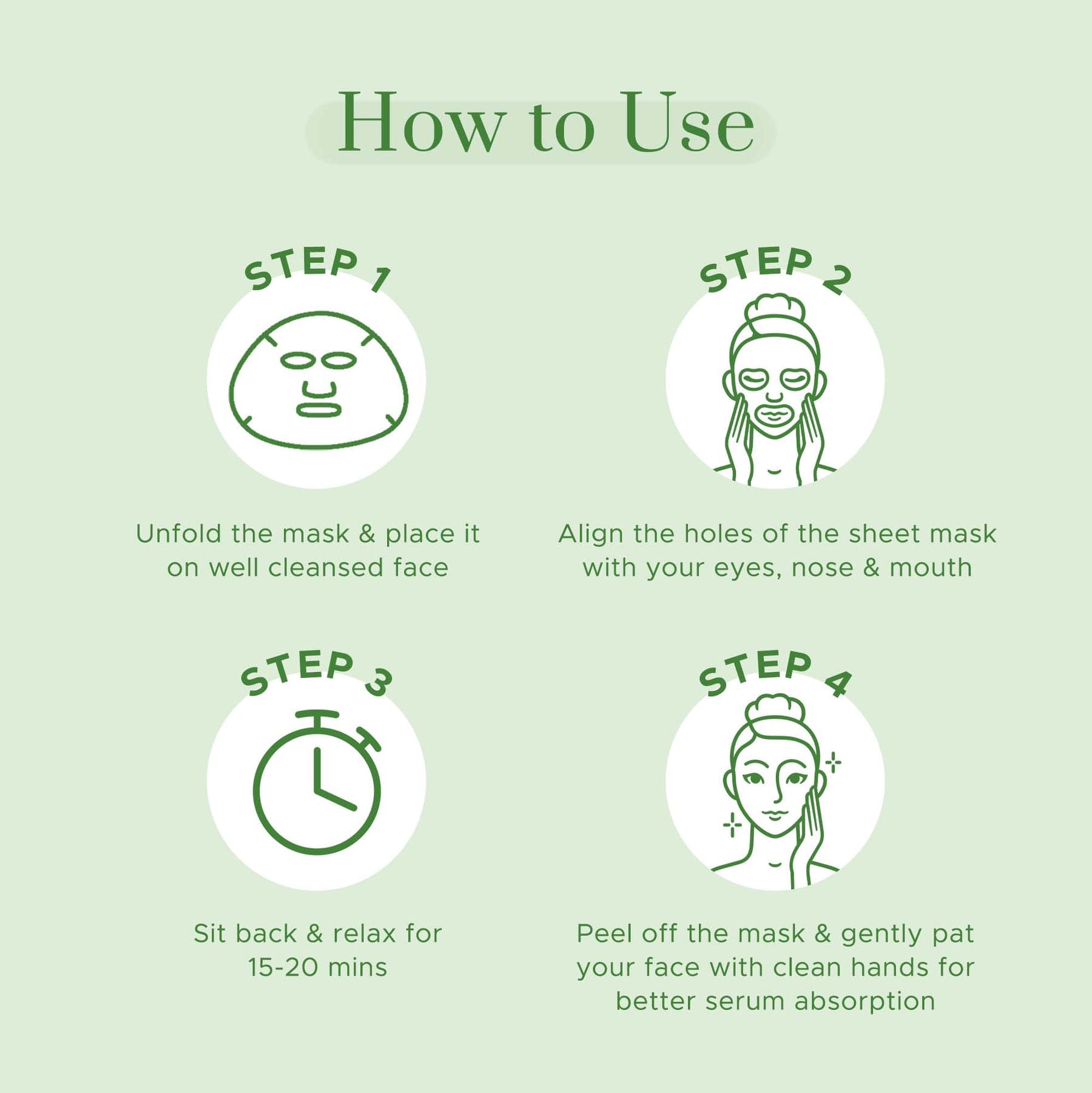 How to Use

STEP 1

Unfold the mask & place it on well cleansed face

STEP 2

Align the holes of the sheet mask with your eyes, nose & mouth

STEP 3

Sit back & relax for 15-20 mins

STEP 4

Peel off the mask & gently pat your face with clean hands for better serum absorption